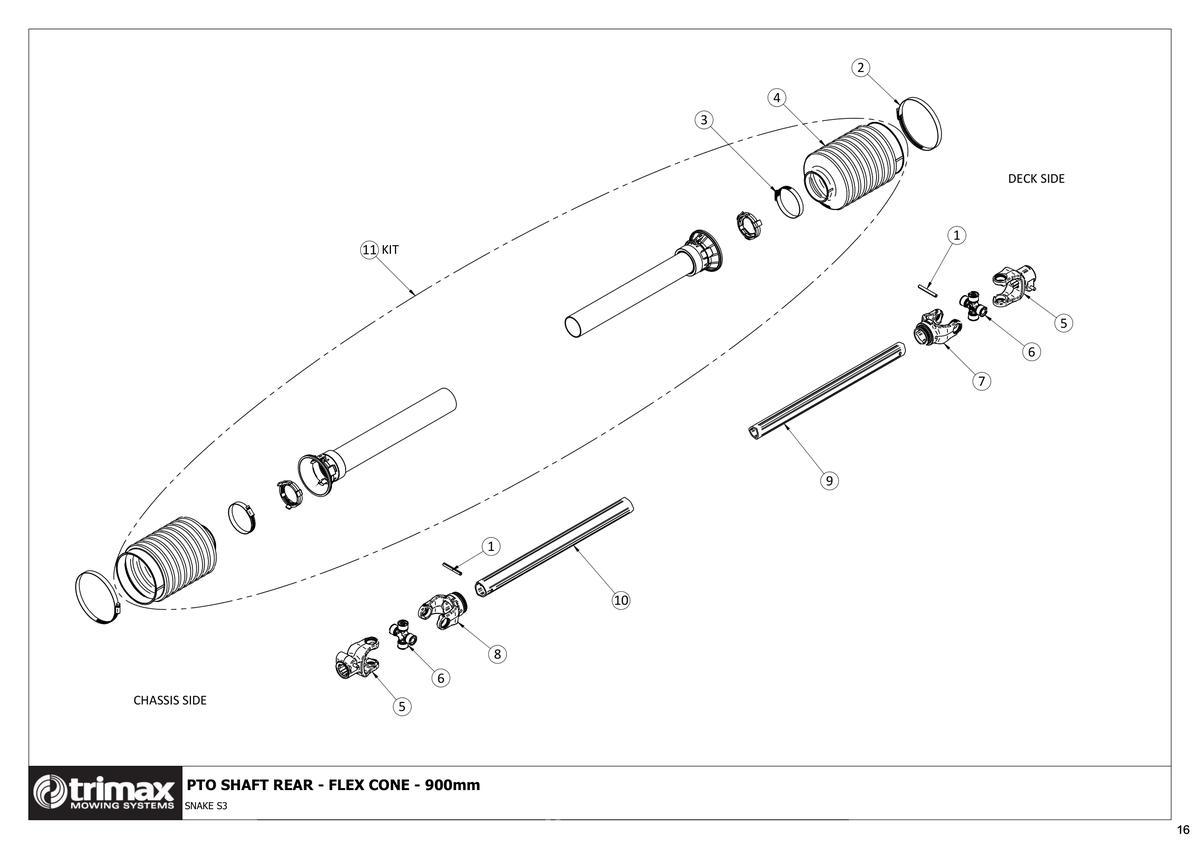 2
4
3
DECK SIDE
11 KIT
1
5
6
7
9
1
10
8
6
5
CHASSIS SIDE

trimax MOWING SYSTEMS
PTO SHAFT REAR - FLEX CONE - 900mm
SNAKE S3
16